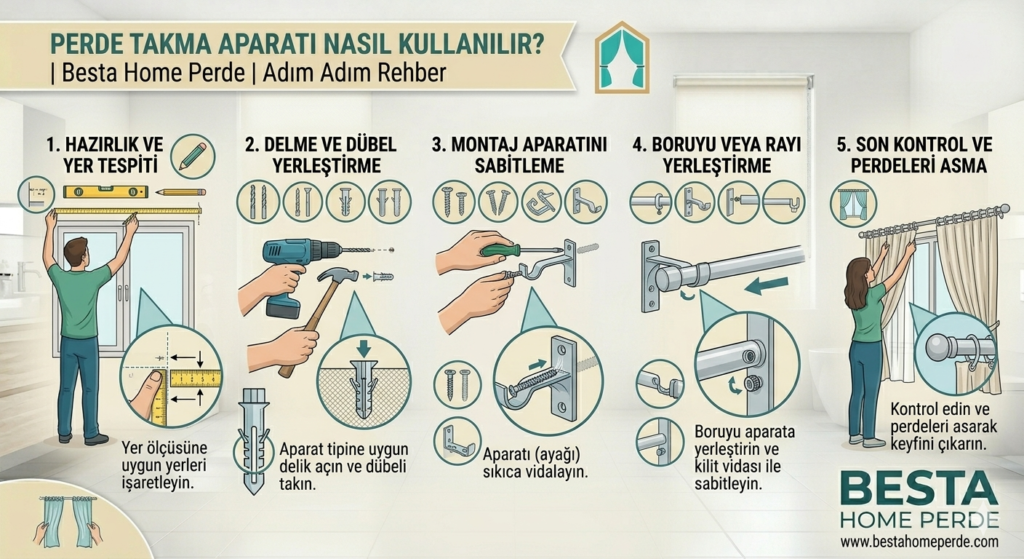 PERDE TAKMA APARATI NASIL KULLANILIR?
| Besta Home Perde | Adım Adım Rehber

1. HAZIRLIK VE YER TESPİTİ

Yer ölçüsüne uygun yerleri işaretleyin.

2. DELME VE DÜBEL YERLEŞTİRME

Aparat tipine uygun delik açın ve dübeli takın.

3. MONTAJ APARATINI SABİTLEME

Aparatı (ayağı) sıkıca vidalayın.

4. BORUYU VEYA RAYI YERLEŞTİRME

Boruyu aparata yerleştirin ve kilit vidası ile sabitleyin.

5. SON KONTROL VE PERDELERİ ASMA

Kontrol edin ve perdeleri asarak keyfini çıkarın.

BESTA
HOME PERDE
www.bestahomeperde.com