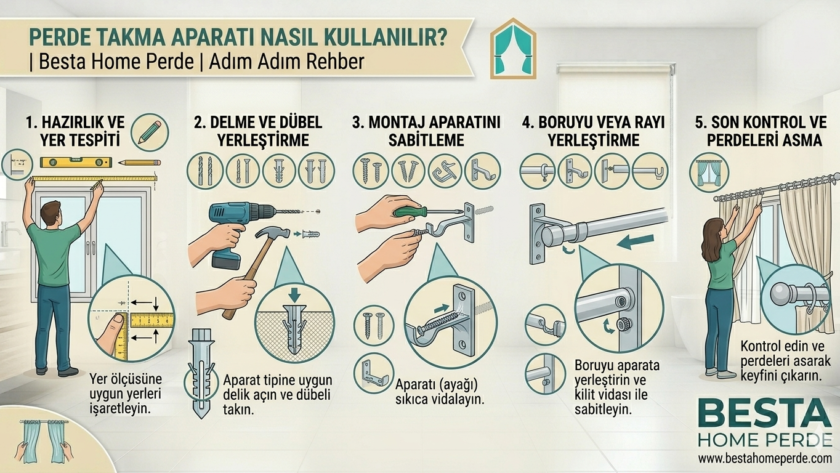 PERDE TAKMA APARATI NASIL KULLANILIR?
| Besta Home Perde | Adım Adım Rehber

1. HAZIRLIK VE YER TESPİTİ

Yer ölçüsüne uygun yerleri işaretleyin.

2. DELME VE DÜBEL YERLEŞTİRME

Aparat tipine uygun delik açın ve dübeli takın.

3. MONTAJ APARATINI SABİTLEME

Aparatı (ayağı) sıkıca vidalayın.

4. BORUYU VEYA RAYI YERLEŞTİRME

Boruyu aparata yerleştirin ve kilit vidası ile sabitleyin.

5. SON KONTROL VE PERDELERİ ASMA

Kontrol edin ve perdeleri asarak keyfini çıkarın.

BESTA
HOME PERDE
www.bestahomeperde.com