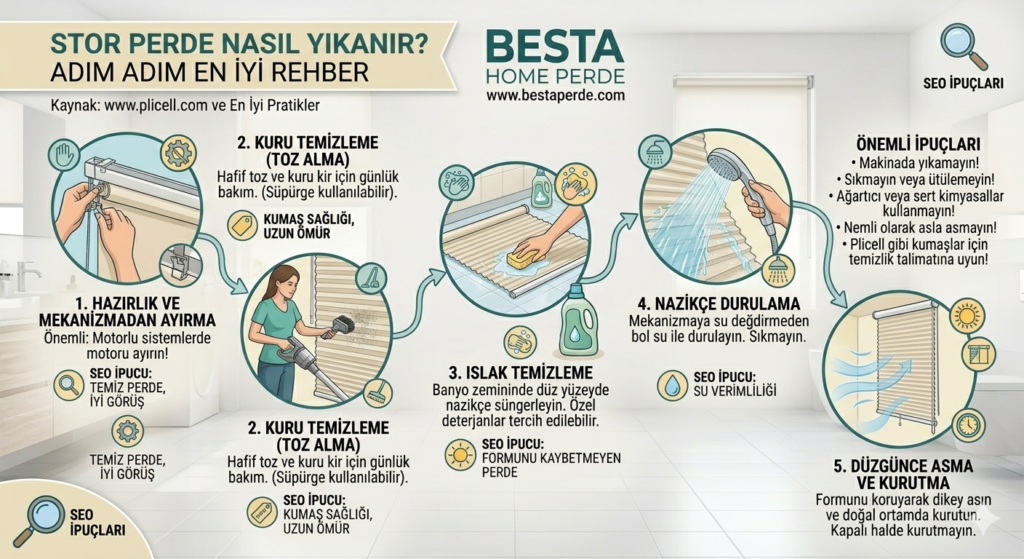 STOR PERDE NASIL YIKANIR?
ADIM ADIM EN İYİ REHBER

Kaynak: www.plicell.com ve En İyi Pratikler

BESTA
HOME PERDE
www.bestaperde.com

SEO İPUÇLARI

2. KURU TEMİZLEME (TOZ ALMA)
Hafif toz ve kuru kir için günlük bakım. (Süpürge kullanılabilir).

KUMAŞ SAĞLIĞI, UZUN ÖMÜR

1. HAZIRLIK VE MEKANİZMADAN AYIRMA
Önemli: Motorlu sistemlerde motoru ayırın!

SEO İPUCU:
TEMİZ PERDE, İYİ GÖRÜŞ

TEMİZ PERDE, İYİ GÖRÜŞ

2. KURU TEMİZLEME (TOZ ALMA)
Hafif toz ve kuru kir için günlük bakım. (Süpürge kullanılabilir).

SEO İPUCU:
KUMAŞ SAĞLIĞI, UZUN ÖMÜR

3. ISLAK TEMİZLEME
Banyo zemininde düz yüzeyde nazikçe süngerleyin. Özel deterjanlar tercih edilebilir.

SEO İPUCU:
FORMUNU KAYBETMEYEN PERDE

4. NAZİKÇE DURULAMA
Mekanizmaya su değdirmeden bol su ile durulayın. Sıkmayın.

SEO İPUCU:
SU VERİMLİLİĞİ

ÖNEMLİ İPUÇLARI
• Makinada yıkamayın!
• Sıkmayın veya ütülemeyin!
• Ağartıcı veya sert kimyasallar kullanmayın!
• Nemli olarak asla asmayın!
• Plicell gibi kumaşlar için temizlik talimatına uyun!

5. DÜZGÜNCE ASMA VE KURUTMA
Formunu koruyarak dikey asın ve doğal ortamda kurutun. Kapalı halde kurutmayın.

SEO İPUÇLARI