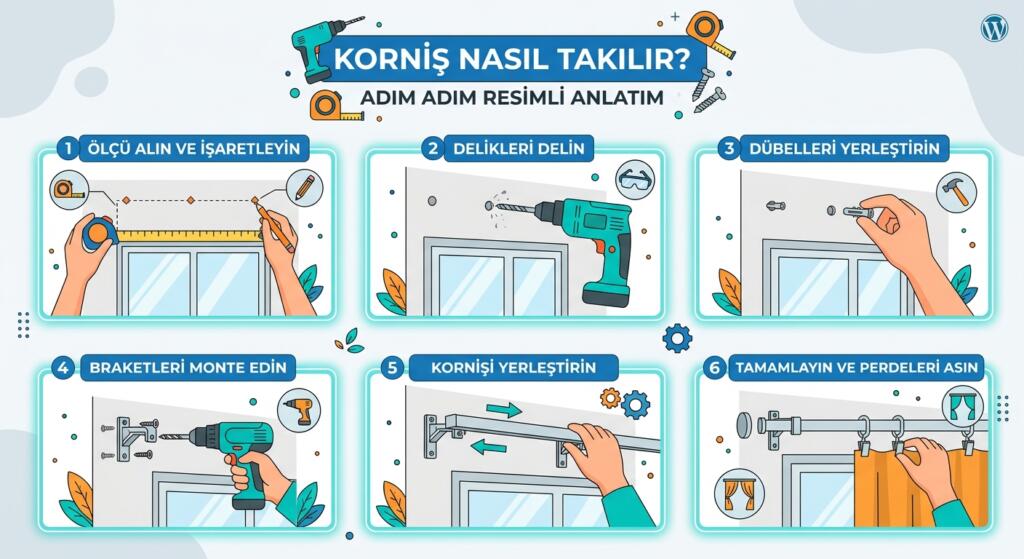 KORNİŞ NASIL TAKILIR?
ADIM ADIM RESİMLİ ANLATIM

1 ÖLÇÜ ALIN VE İŞARETLEYİN

2 DELİKLERİ DELİN

3 DÜBELLERİ YERLEŞTİRİN

4 BRAKETLERİ MONTE EDİN

5 KORNİŞİ YERLEŞTİRİN

6 TAMAMLAYIN VE PERDELERİ ASIN